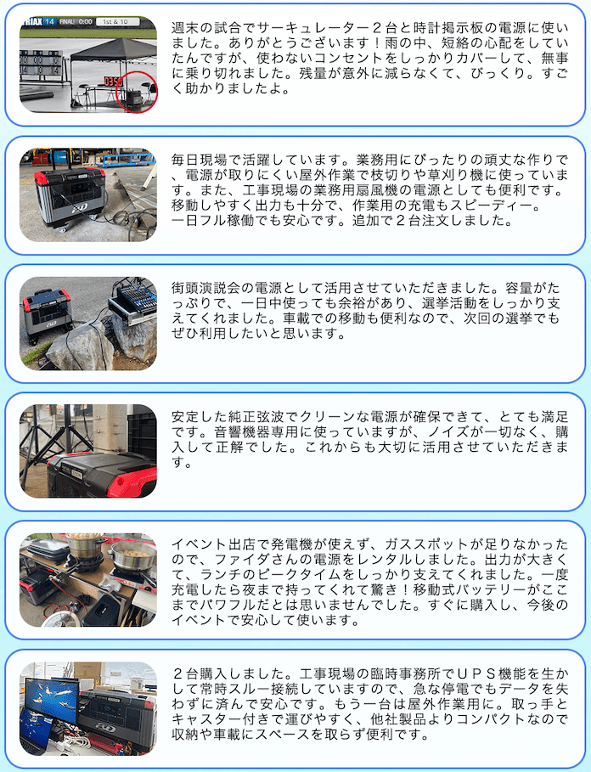 RIAX 14 FINAL 0:00 1st & 10

週末の試合でサーキュレーター２台と時計掲示板の電源に使いました。ありがとうございます！雨の中、短絡の心配をしていたんですが、使わないコンセントをしっかりカバーして、無事に乗り切れました。残量が意外に減らなくて、びっくり。すごく助かりましたよ。

毎日現場で活躍しています。業務用にぴったりの頑丈な作りで、電源が取りにくい屋外作業で枝切りや草刈り機に使っています。また、工事現場の業務用扇風機の電源としても便利です。移動しやすく出力も十分で、作業用の充電もスピーディー。一日フル稼働でも安心です。追加で２台注文しました。

街頭演説会の電源として活用させていただきました。容量がたっぷりで、一日中使っても余裕があり、選挙活動をしっかり支えてくれました。車載での移動も便利なので、次回の選挙でもぜひ利用したいと思います。

安定した純正弦波でクリーンな電源が確保できて、とても満足です。音響機器専用に使っていますが、ノイズが一切なく、購入して正解でした。これからも大切に活用させていただきます。

イベント出店で発電機が使えず、ガススポットが足りなかったので、ファイダさんの電源をレンタルしました。出力が大きくて、ランチのピークタイムをしっかり支えてくれました。一度充電したら夜まで持ってくれて驚き！移動式バッテリーがここまでパワフルだとは思いませんでした。すぐに購入し、今後のイベントで安心して使います。

２台購入しました。工事現場の臨時事務所でＵＰＳ機能を生かして常時スルー接続していますので、急な停電でもデータを失わずに済んで安心です。もう一台は屋外作業用に。取っ手とキャスター付きで運びやすく、他社製品よりコンパクトなので収納や車載にスペースを取らず便利です。